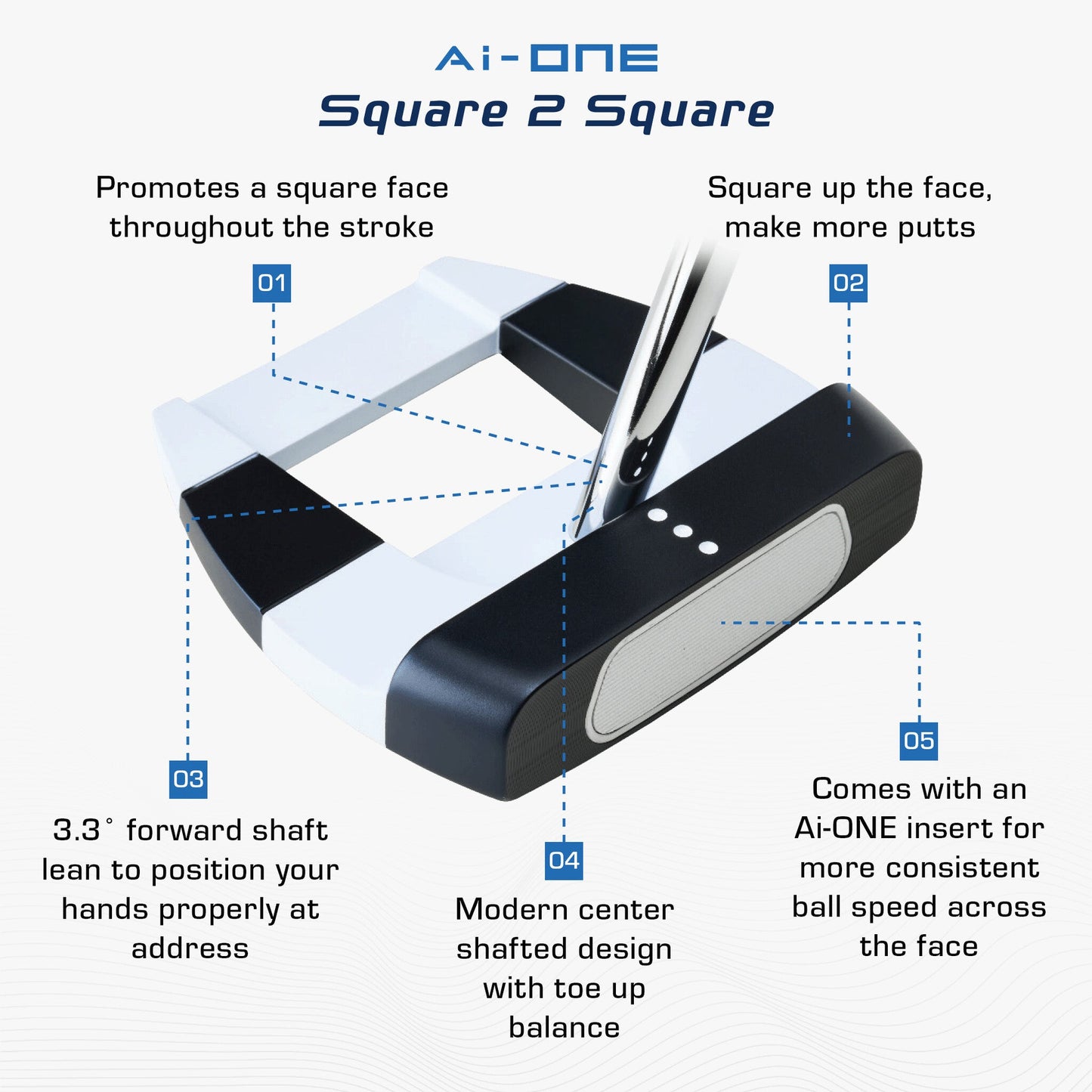 Ai-ONE
Square 2 Square

Promotes a square face throughout the stroke

01

Square up the face, make more putts

02

03

3.3° forward shaft lean to position your hands properly at address

04

Modern center shafted design with toe up balance

05

Comes with an Ai-ONE insert for more consistent ball speed across the face